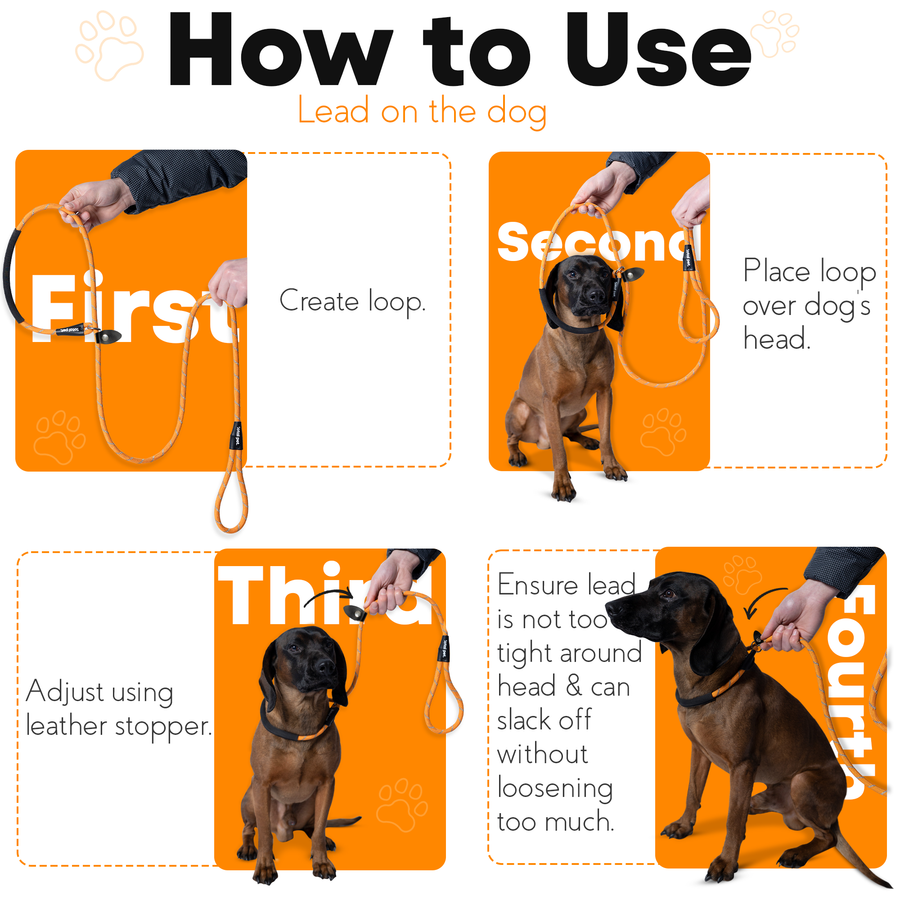 How to Use

Lead on the dog

First

Create loop.

Second

Place loop over dog's head.

Third

Adjust using leather stopper.

Ensure lead is not too tight around head & can slack off without loosening too much.

Fourth